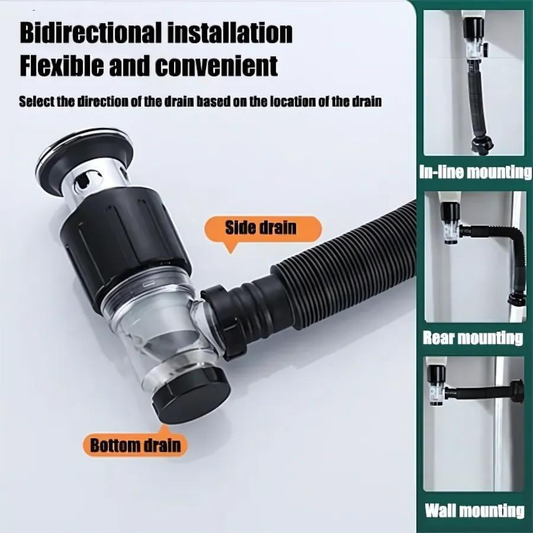 Bidirectional installation
Flexible and convenient

Select the direction of the drain based on the location of the drain

Side drain

Bottom drain

In-line mounting

Rear mounting

Wall mounting